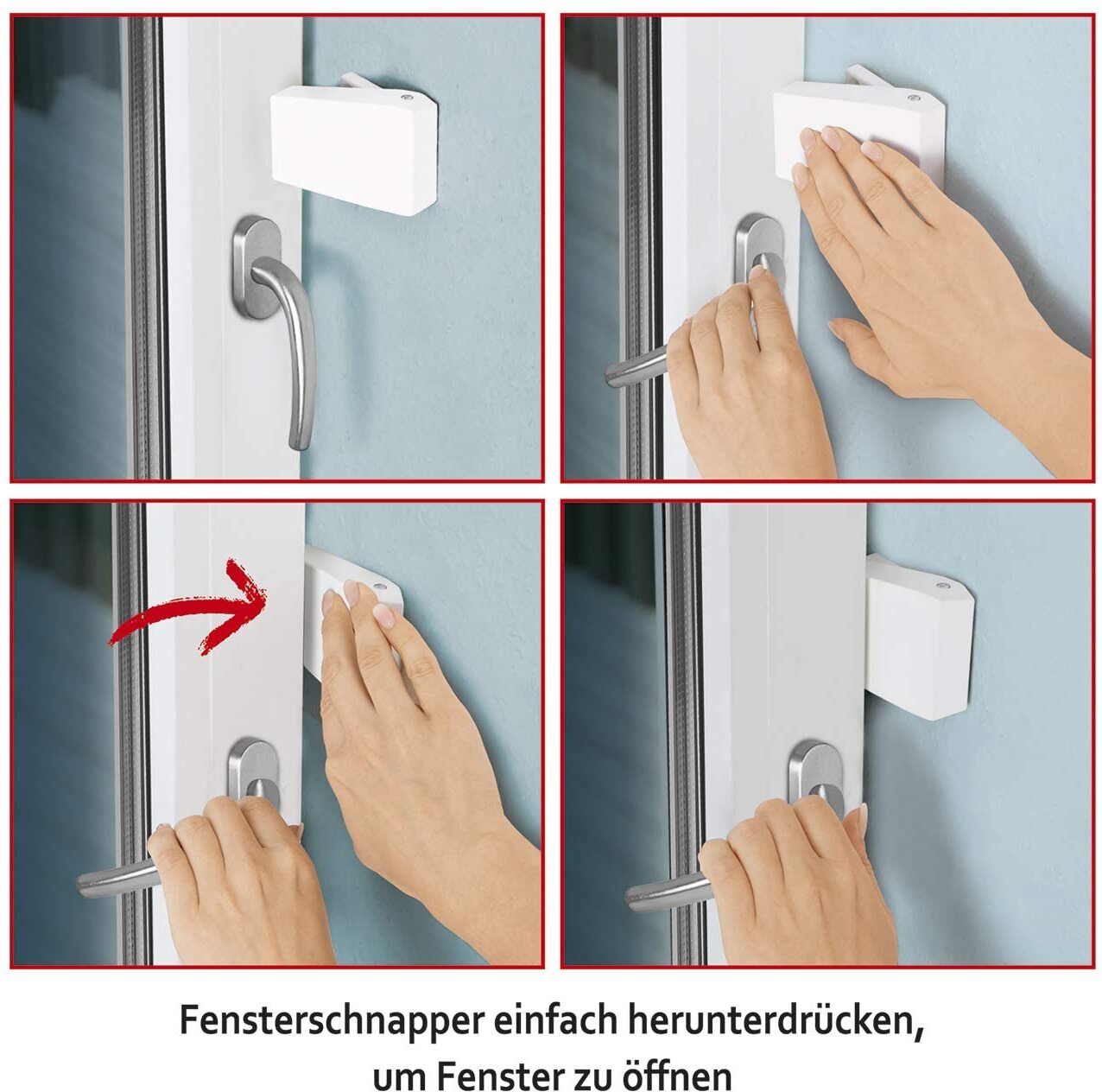 Fensterschnapper einfach herunterdrücken, um Fenster zu öffnen